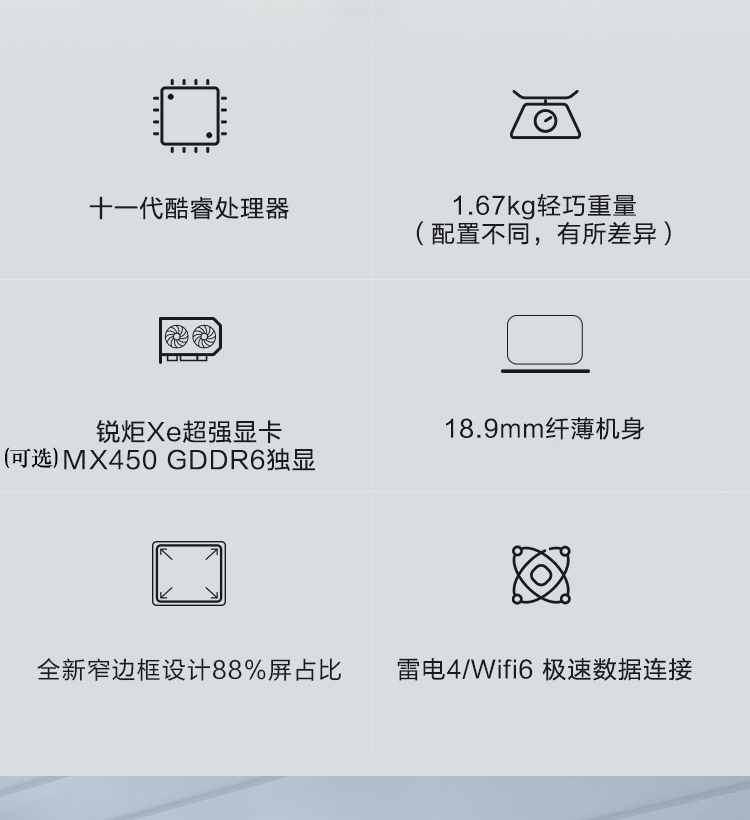 十一代酷睿处理器

1.67kg轻巧重量
（配置不同，有所差异）

锐炬Xe超强显卡
(可选)MX450 GDDR6独显

18.9mm纤薄机身

全新窄边框设计88%屏占比

雷电4/Wifi6 极速数据连接